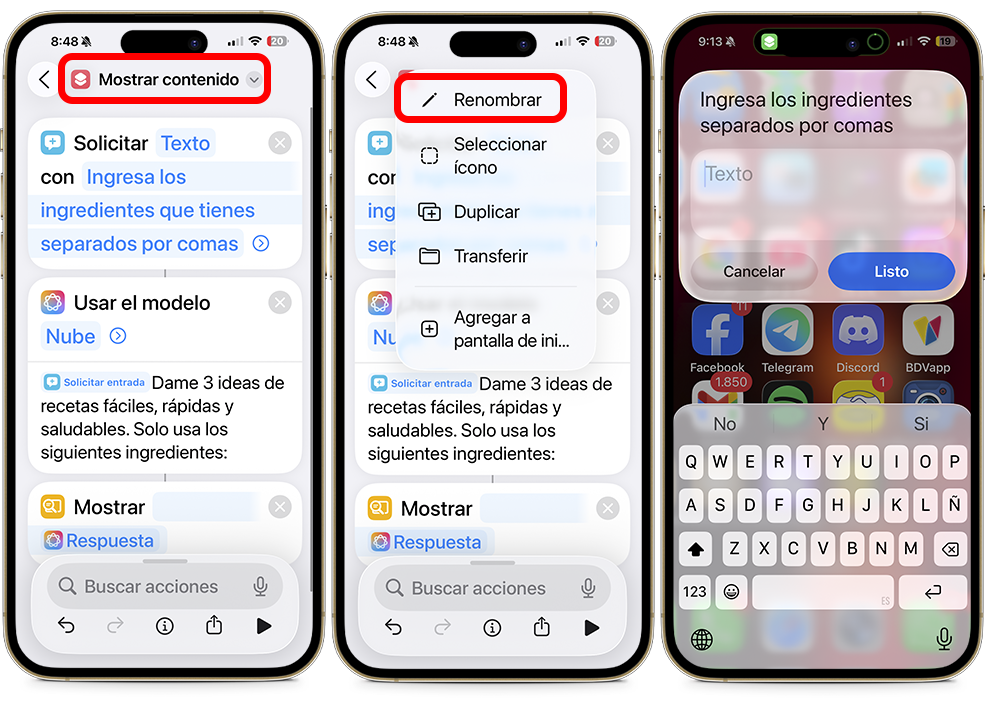 8:48 20

Mostrar contenido

Solicitar Texto con Ingresa los ingredientes que tienes separados por comas

Usar el modelo Nube

Solicitar entrada Dame 3 ideas de recetas fáciles, rápidas y saludables. Solo usa los siguientes ingredientes:

Mostrar

Respuesta

Buscar acciones

8:48 20

Renombrar

Seleccionar ícono

Duplicar

Transferir

Agregar a pantalla de ini...

cor

ing

sep

Nu

Solicitar entrada Dame 3 ideas de recetas fáciles, rápidas y saludables. Solo usa los siguientes ingredientes:

Mostrar

Respuesta

Buscar acciones

9:13 19

Ingresa los ingredientes separados por comas

Texto

Cancelar

Listo

11
Facebook

Telegram

Discord

BDVapp

1.850

1

No Y Si

Q W E R T Y U I O P

A S D F G H J K L Ñ

Z X C V B N M

123

ES