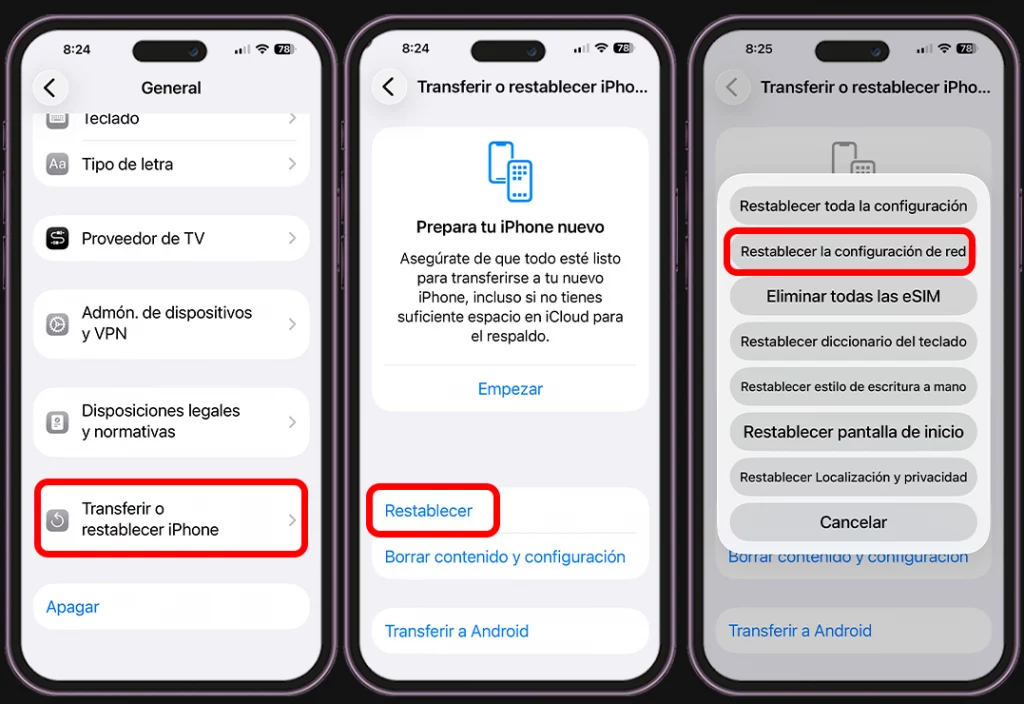 8:24
78
General
Teclado
Aa Tipo de letra
Proveedor de TV
Admón. de dispositivos y VPN
Disposiciones legales y normativas
Transferir o restablecer iPhone
Apagar

8:24
78
Transferir o restablecer iPho...
Prepara tu iPhone nuevo
Asegúrate de que todo esté listo para transferirse a tu nuevo iPhone, incluso si no tienes suficiente espacio en iCloud para el respaldo.
Empezar
Restablecer
Borrar contenido y configuración
Transferir a Android

8:25
78
Transferir o restablecer iPho...
Restablecer toda la configuración
Restablecer la configuración de red
Eliminar todas las eSIM
Restablecer diccionario del teclado
Restablecer estilo de escritura a mano
Restablecer pantalla de inicio
Restablecer Localización y privacidad
Cancelar
Borrar contenido y configuración
Transferir a Android