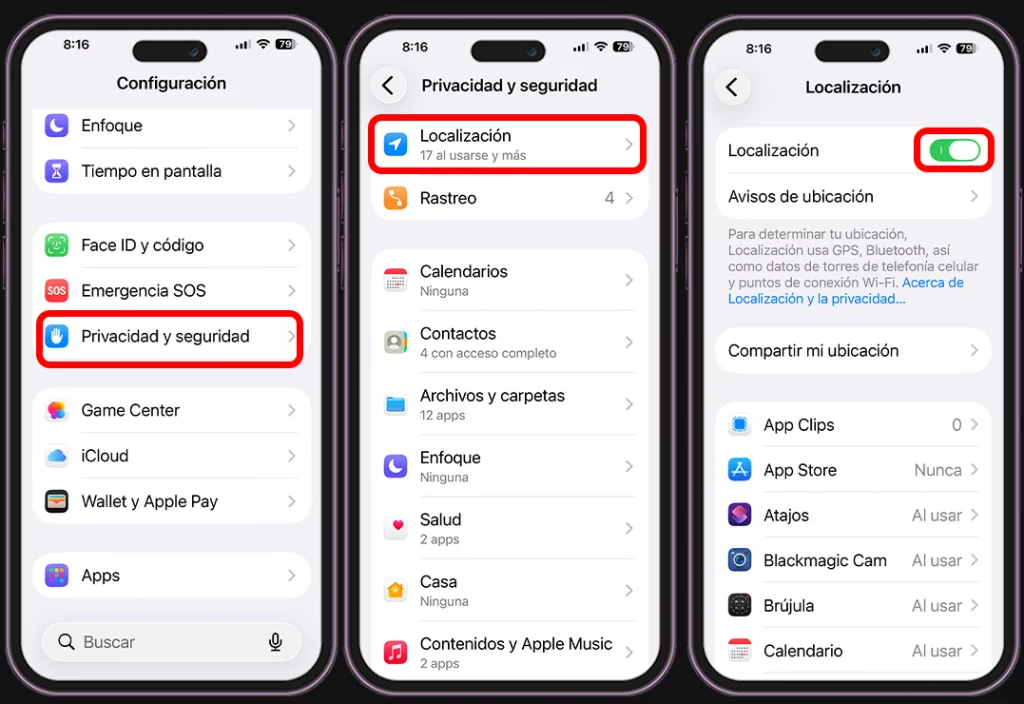 8:16

79

Configuración

Enfoque

Tiempo en pantalla

Face ID y código

SOS Emergencia SOS

Privacidad y seguridad

Game Center

iCloud

Wallet y Apple Pay

Apps

Buscar

8:16

79

Privacidad y seguridad

Localización
17 al usarse y más

Rastreo 4

Calendarios
Ninguna

Contactos
4 con acceso completo

Archivos y carpetas
12 apps

Enfoque
Ninguna

Salud
2 apps

Casa
Ninguna

Contenidos y Apple Music
2 apps

8:16

79

Localización

Localización

Avisos de ubicación

Para determinar tu ubicación, Localización usa GPS, Bluetooth, así como datos de torres de telefonía celular y puntos de conexión Wi-Fi. Acerca de Localización y la privacidad…

Compartir mi ubicación

App Clips 0

App Store Nunca

Atajos Al usar

Blackmagic Cam Al usar

Brújula Al usar

Calendario Al usar