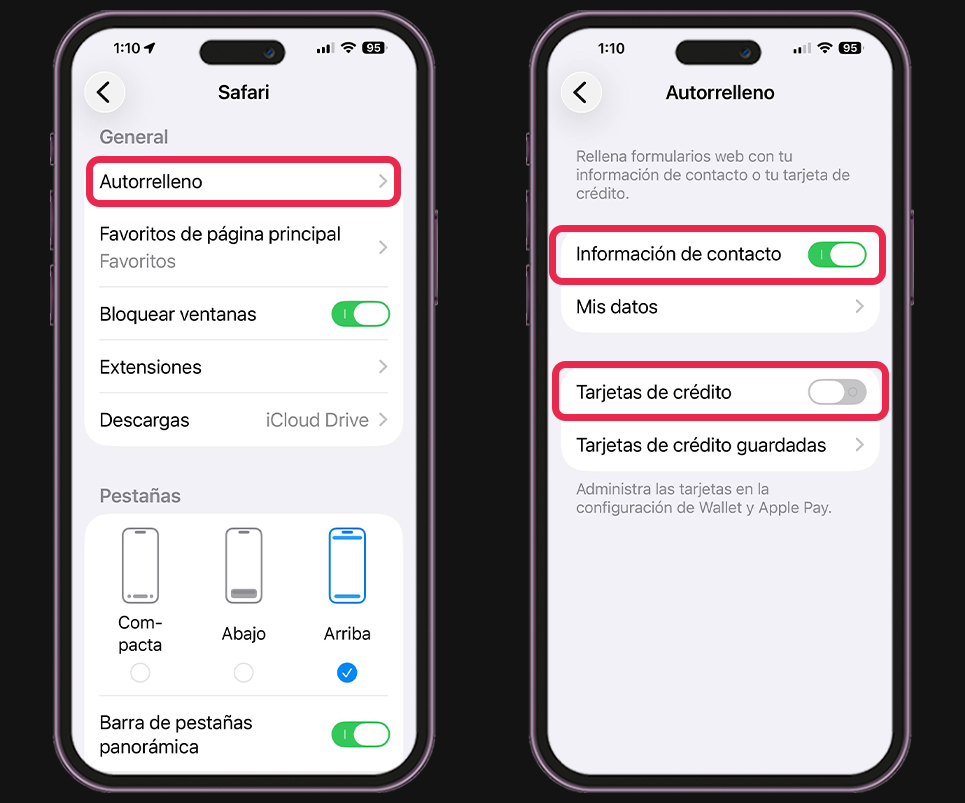 1:10 95

Safari

General

Autorrelleno

Favoritos de página principal
Favoritos

Bloquear ventanas

Extensiones

Descargas iCloud Drive

Pestañas

Compacta

Abajo

Arriba

Barra de pestañas panorámica

1:10 95

Autorrelleno

Rellena formularios web con tu información de contacto o tu tarjeta de crédito.

Información de contacto

Mis datos

Tarjetas de crédito

Tarjetas de crédito guardadas

Administra las tarjetas en la configuración de Wallet y Apple Pay.